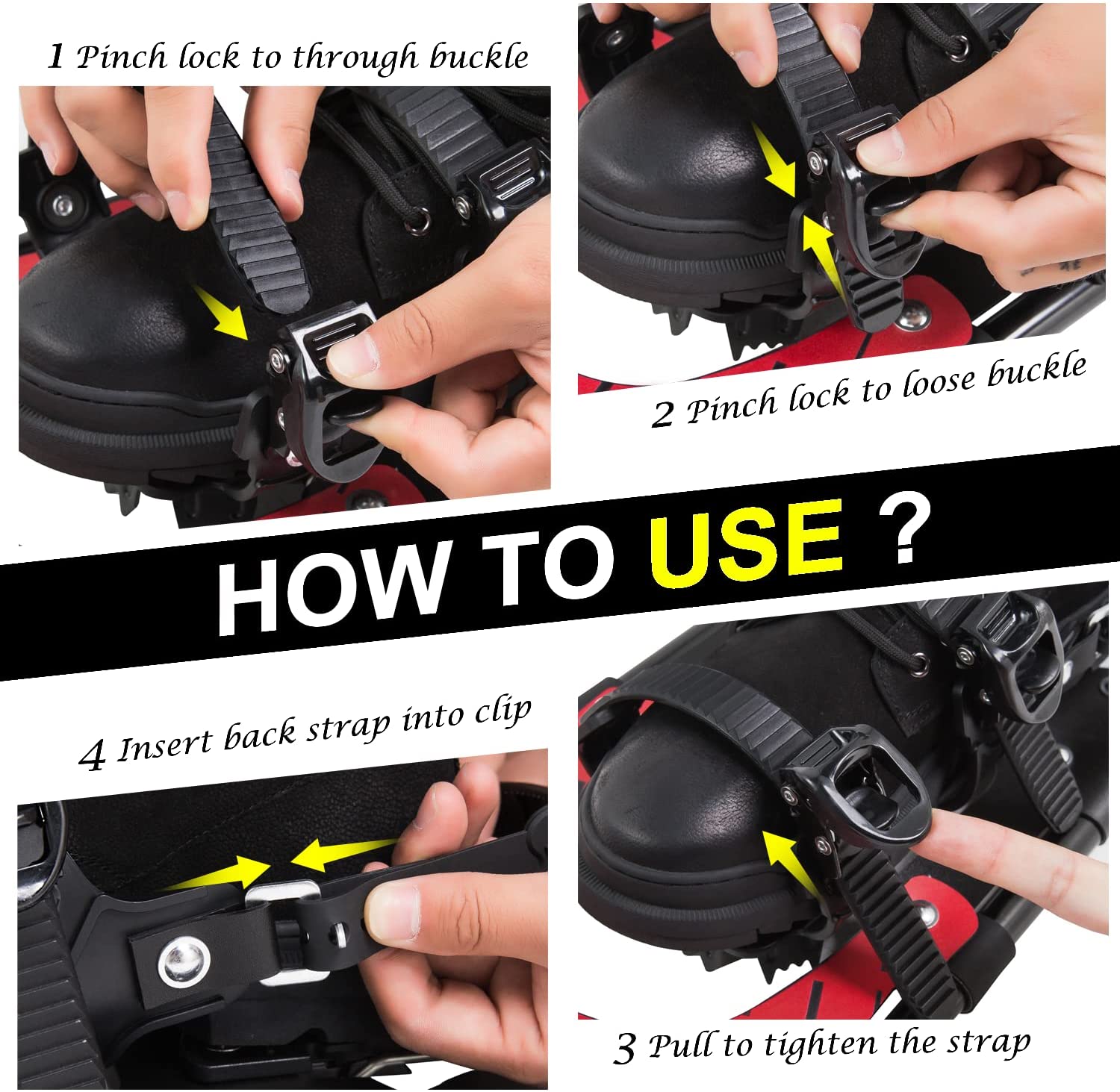 1 Pinch lock to through buckle

2 Pinch lock to loose buckle

HOW TO USE ?

4 Insert back strap into clip

3 Pull to tighten the strap